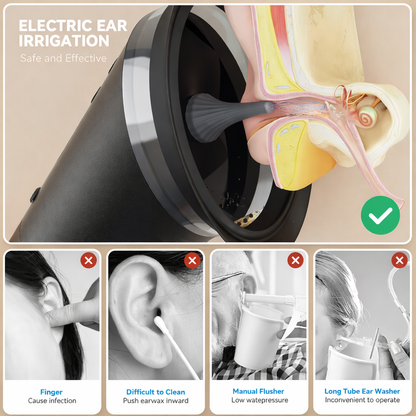 ELECTRIC EAR IRRIGATION
Safe and Effective

Finger
Cause infection

Difficult to Clean
Push earwax inward

Manual Flusher
Low watepressure

Long Tube Ear Washer
Inconvenient to operate