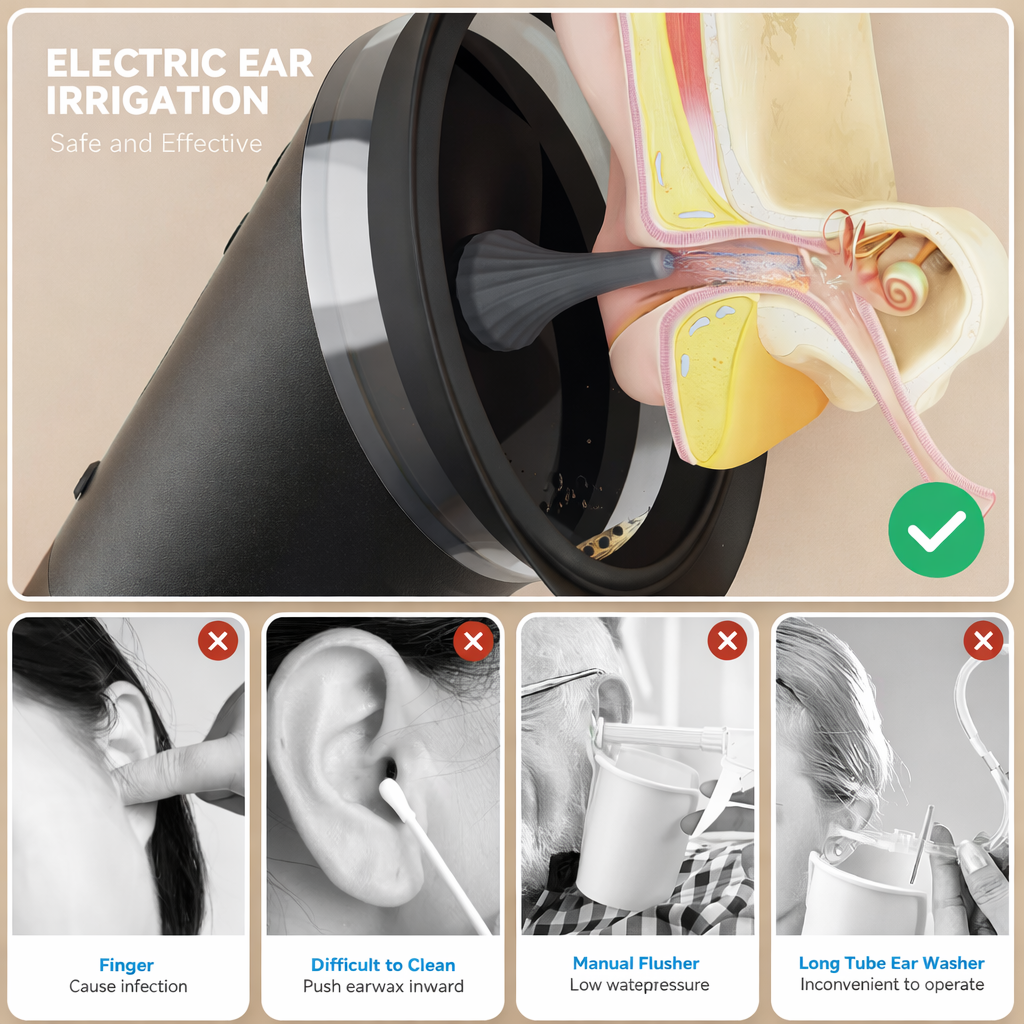 ELECTRIC EAR IRRIGATION
Safe and Effective

Finger
Cause infection

Difficult to Clean
Push earwax inward

Manual Flusher
Low watepressure

Long Tube Ear Washer
Inconvenient to operate